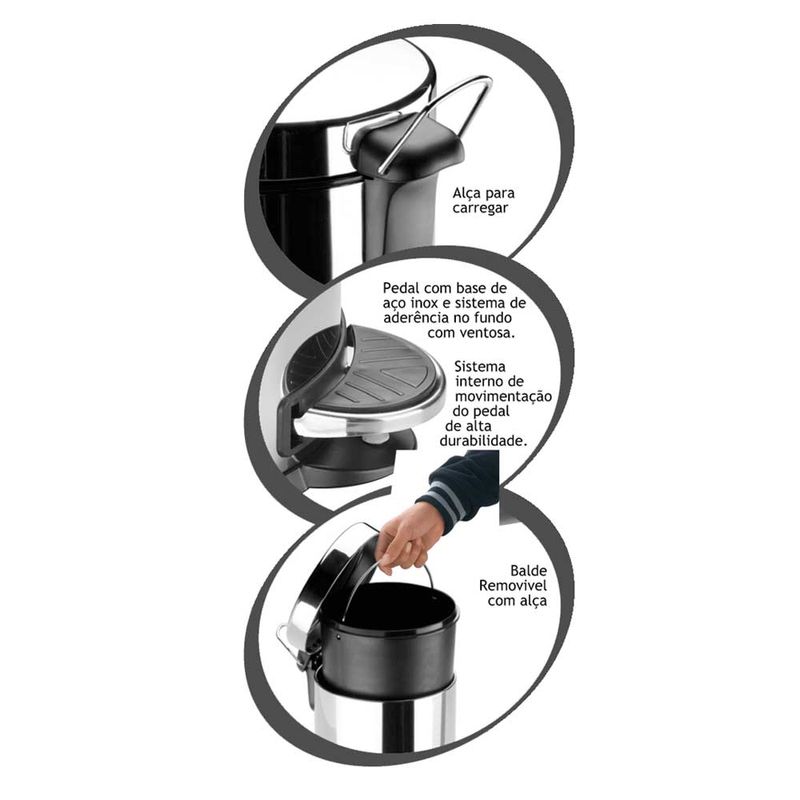 Alça para carregar

Pedal com base de aço inox e sistema de aderência no fundo com ventosa.

Sistema interno de movimentação do pedal de alta durabilidade.

Balde Removivel com alça